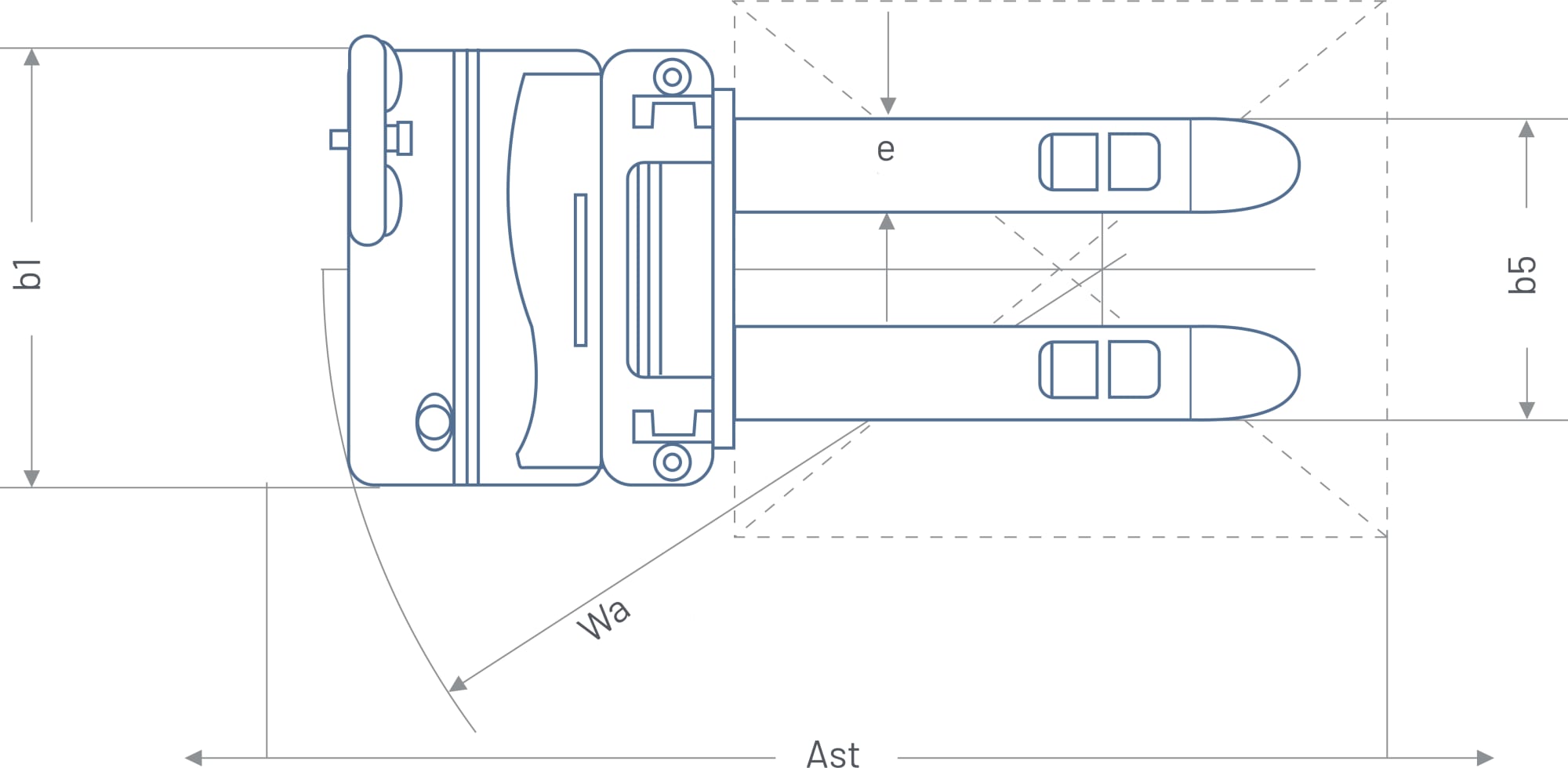 b1
e
b5
Wa
Ast